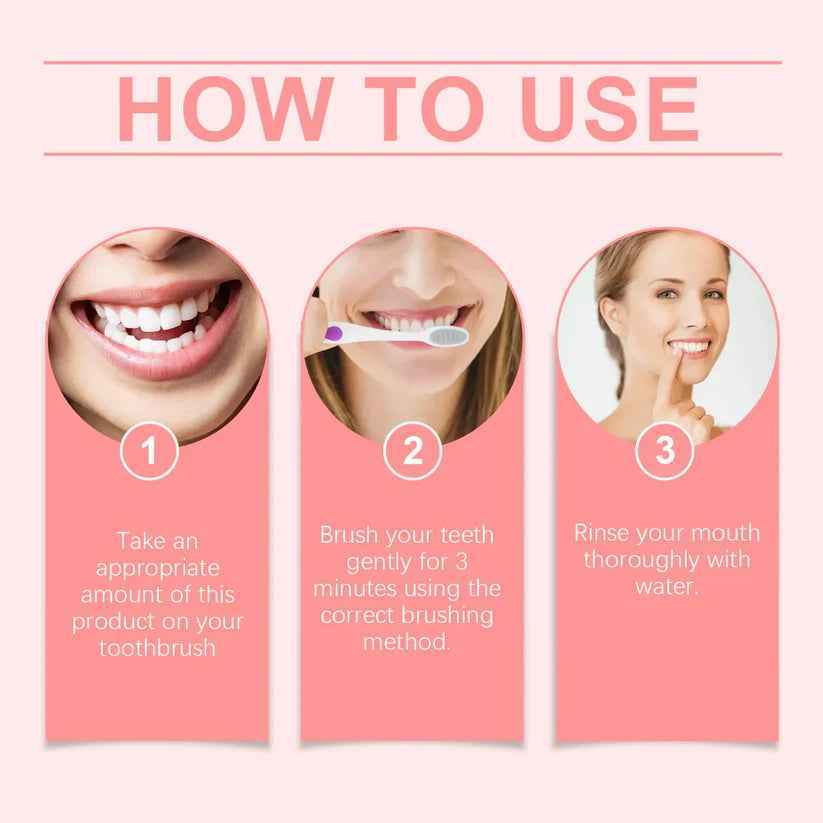 HOW TO USE

1

Take an appropriate amount of this product on your toothbrush

2

Brush your teeth gently for 3 minutes using the correct brushing method.

3

Rinse your mouth thoroughly with water.